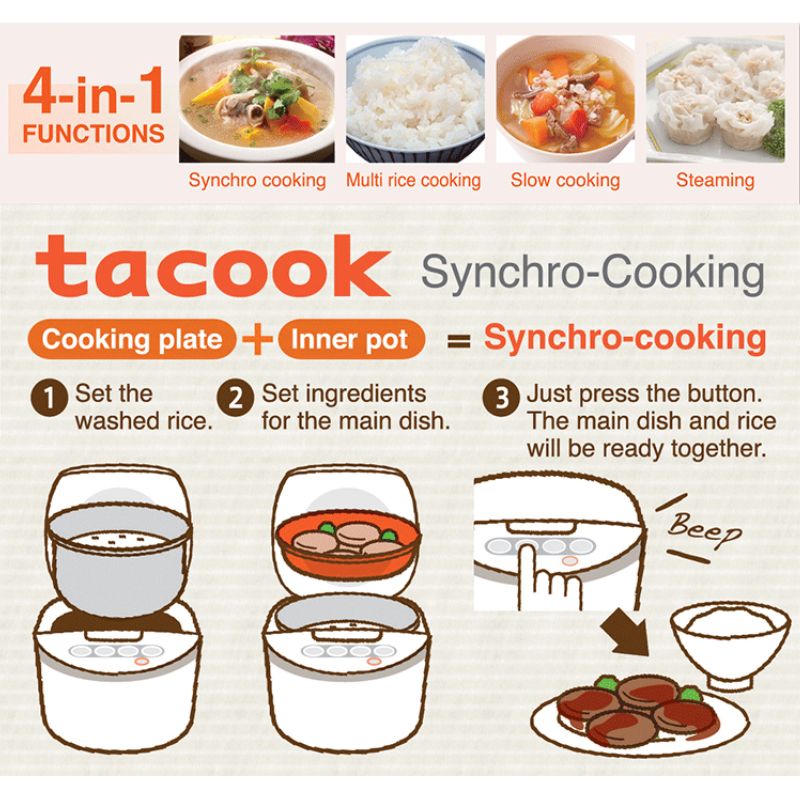 4-in-1
FUNCTIONS

Synchro cooking

Multi rice cooking

Slow cooking

Steaming

tacook Synchro-Cooking

Cooking plate + Inner pot = Synchro-cooking

1 Set the washed rice.

2 Set ingredients for the main dish.

3 Just press the button. The main dish and rice will be ready together.

Beep