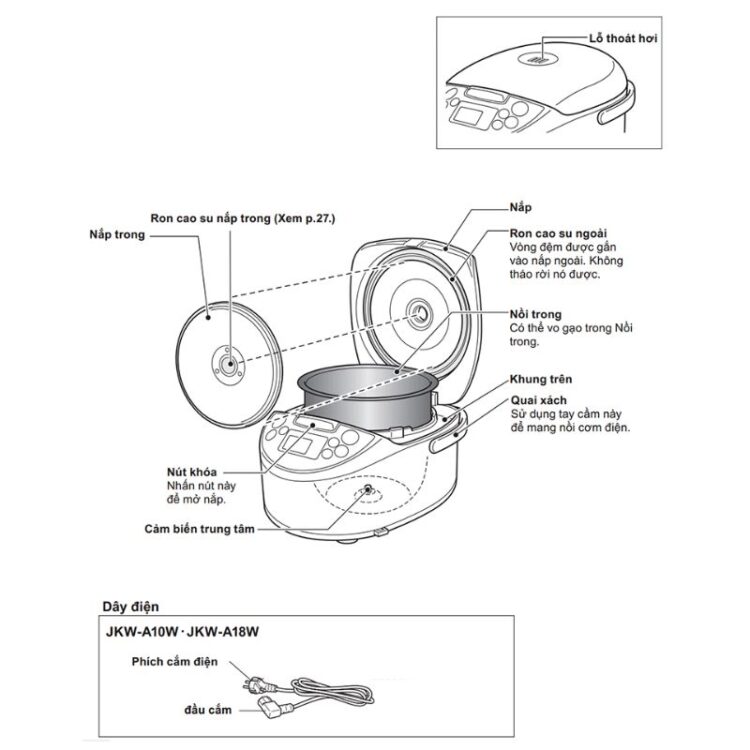 Lỗ thoát hơi

Ron cao su nắp trong (Xem p.27.)

Nắp trong

Nắp

Ron cao su ngoài
Vòng đệm được gắn vào nắp ngoài. Không tháo rời nó được.

Nồi trong
Có thể vo gạo trong Nồi trong.

Khung trên

Quai xách
Sử dụng tay cầm này để mang nồi cơm điện.

Nút khóa
Nhấn nút này để mở nắp.

Cảm biến trung tâm

Dây điện

JKW-A10W · JKW-A18W

Phích cắm điện

đầu cắm