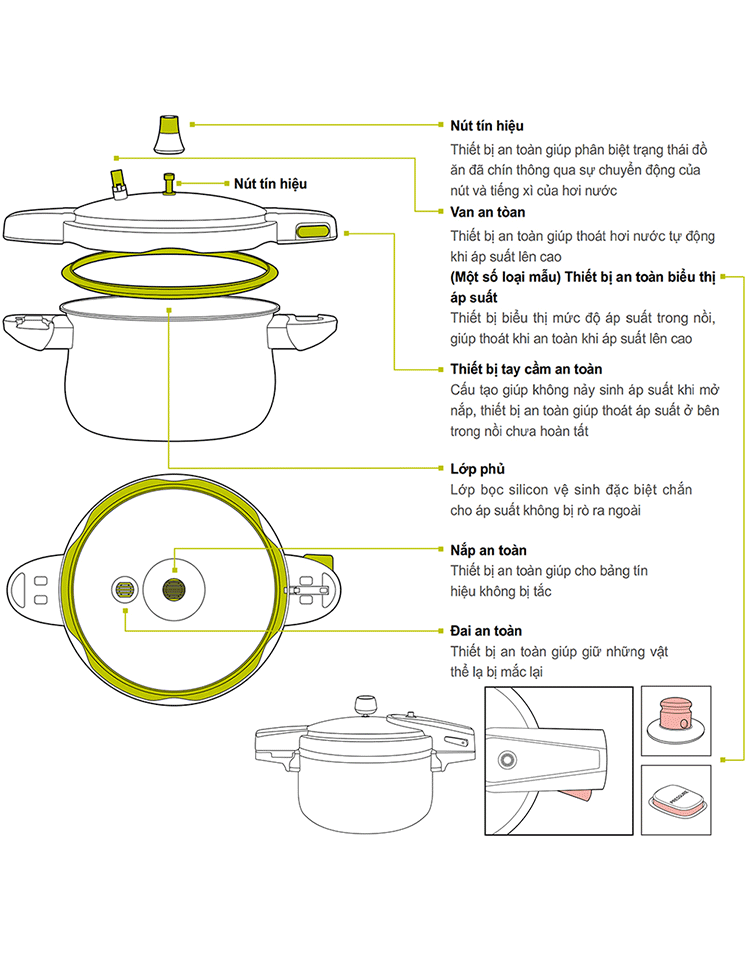 Nút tín hiệu

Nút tín hiệu
Thiết bị an toàn giúp phân biệt trạng thái đồ ăn đã chín thông qua sự chuyển động của nút và tiếng xì của hơi nước

Van an toàn
Thiết bị an toàn giúp thoát hơi nước tự động khi áp suất lên cao

(Một số loại mẫu) Thiết bị an toàn biểu thị áp suất
Thiết bị biểu thị mức độ áp suất trong nồi, giúp thoát khi an toàn khi áp suất lên cao

Thiết bị tay cầm an toàn
Cấu tạo giúp không nảy sinh áp suất khi mở nắp, thiết bị an toàn giúp thoát áp suất ở bên trong nồi chưa hoàn tất

Lớp phủ
Lớp bọc silicon vệ sinh đặc biệt chắn cho áp suất không bị rò ra ngoài

Nắp an toàn
Thiết bị an toàn giúp cho bảng tín hiệu không bị tắc

Đai an toàn
Thiết bị an toàn giúp giữ những vật thể lạ bị mắc lại

PRESSURE