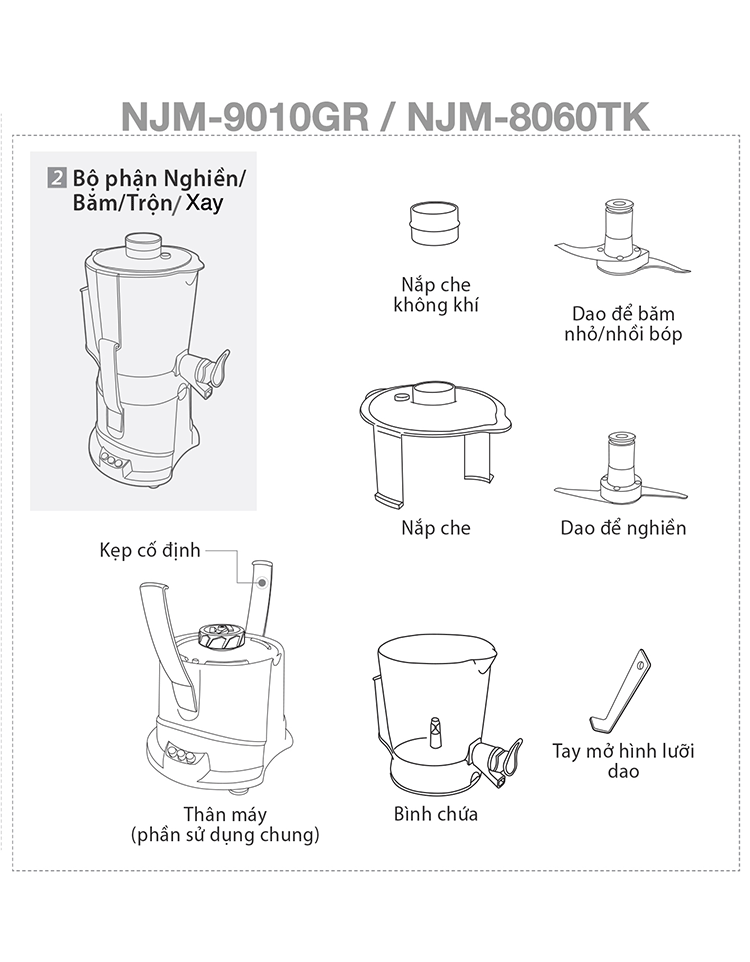 NJM-9010GR / NJM-8060TK

2 Bộ phận Nghiền/ Bằm/Trộn/ Xay

Nắp che không khí

Dao để băm nhỏ/nhồi bóp

Nắp che

Dao để nghiền

Kẹp cố định

Thân máy (phần sử dụng chung)

Bình chứa

Tay mở hình lưỡi dao