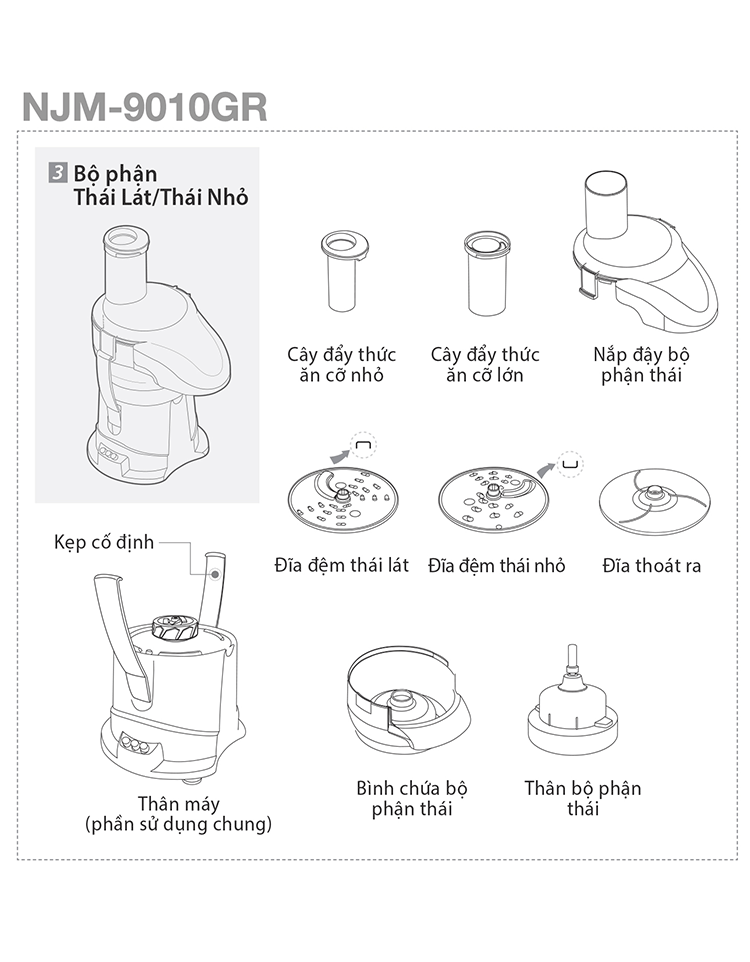 NJM-9010GR

3 Bộ phận Thái Lát/Thái Nhỏ

Cây đẩy thức ăn cỡ nhỏ

Cây đẩy thức ăn cỡ lớn

Nắp đậy bộ phận thái

Đĩa đệm thái lát

Đĩa đệm thái nhỏ

Đĩa thoát ra

Kẹp cố định

Thân máy (phần sử dụng chung)

Bình chứa bộ phận thái

Thân bộ phận thái