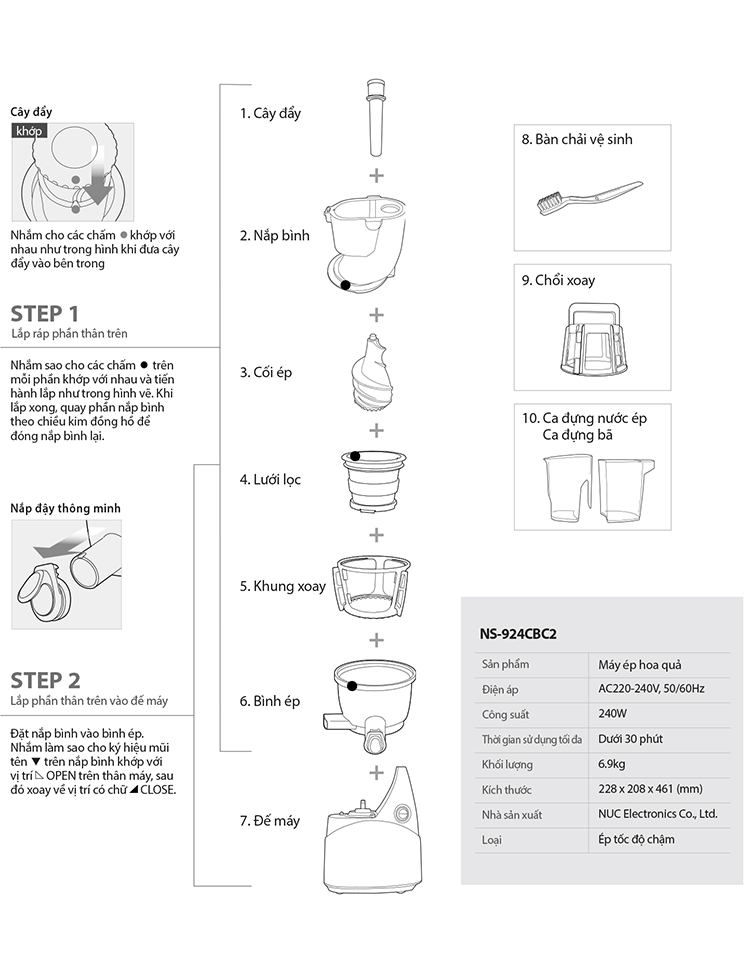 Cây đẩy
khớp

Nhắm cho các chấm ● khớp với nhau như trong hình khi đưa cây đẩy vào bên trong

STEP 1
Lắp ráp phần thân trên

Nhắm sao cho các chấm ● trên mỗi phần khớp với nhau và tiến hành lắp như trong hình vẽ. Khi lắp xong, quay phần nắp bình theo chiều kim đồng hồ để đóng nắp bình lại.

Nắp đậy thông minh

STEP 2
Lắp phần thân trên vào đế máy

Đặt nắp bình vào bình ép. Nhắm làm sao cho ký hiệu mũi tên ▼ trên nắp bình khớp với vị trí ◺ OPEN trên thân máy, sau đó xoay về vị trí có chữ ◢ CLOSE.

1. Cây đẩy
+
2. Nắp bình
+
3. Cối ép
+
4. Lưới lọc
+
5. Khung xoay
+
6. Bình ép
+
7. Đế máy

8. Bàn chải vệ sinh

9. Chổi xoay

10. Ca đựng nước ép
Ca đựng bã

NS-924CBC2

| Sản phẩm | Máy ép hoa quả |
|---|---|
| Điện áp | AC220-240V, 50/60Hz |
| Công suất | 240W |
| Thời gian sử dụng tối đa | Dưới 30 phút |
| Khối lượng | 6.9kg |
| Kích thước | 228 x 208 x 461 (mm) |
| Nhà sản xuất | NUC Electronics Co., Ltd. |
| Loại | Ép tốc độ chậm |