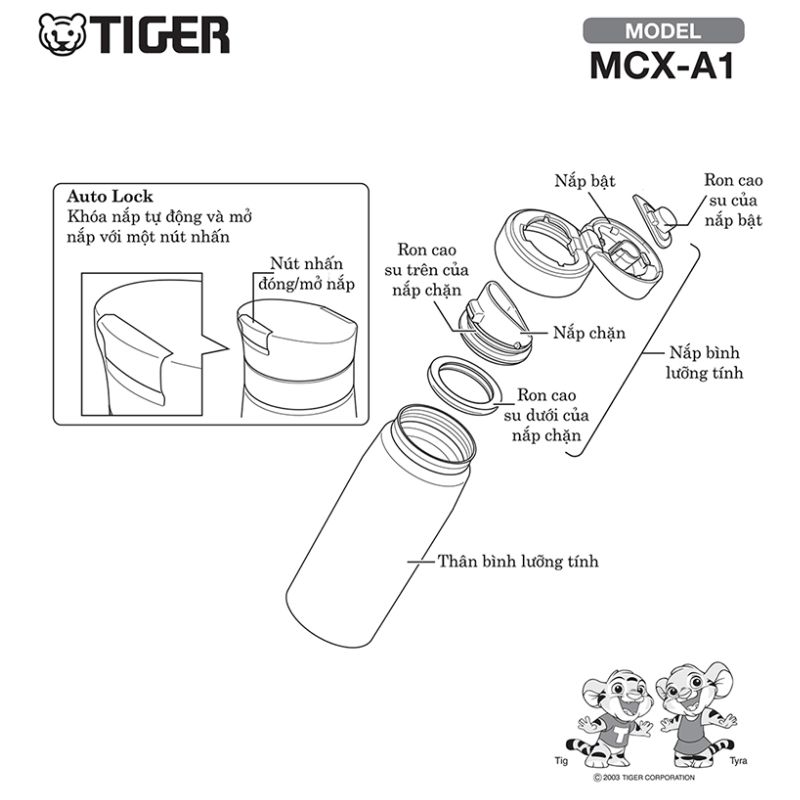 TIGER

MODEL
MCX-A1

Auto Lock
Khóa nắp tự động và mở nắp với một nút nhấn

Nút nhấn đóng/mở nắp

Nắp bật

Ron cao su của nắp bật

Ron cao su trên của nắp chặn

Nắp chặn

Nắp bình lưỡng tính

Ron cao su dưới của nắp chặn

Thân bình lưỡng tính

T

Tig

Tyra

© 2003 TIGER CORPORATION