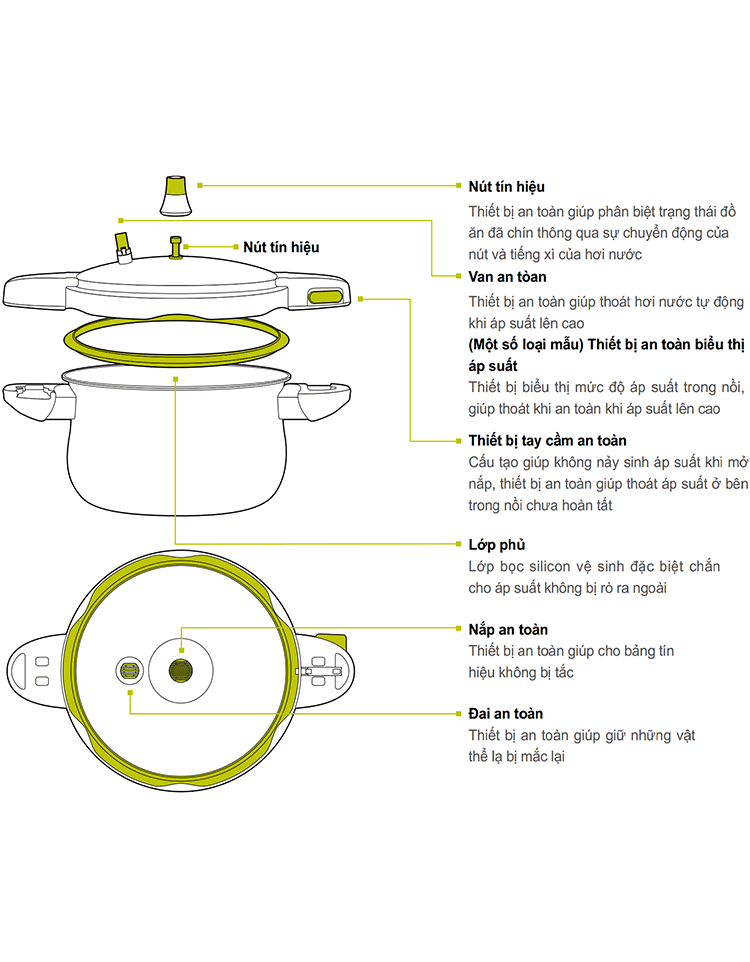 Nút tín hiệu

Nút tín hiệu

Thiết bị an toàn giúp phân biệt trạng thái đồ ăn đã chín thông qua sự chuyển động của nút và tiếng xì của hơi nước

Van an toàn

Thiết bị an toàn giúp thoát hơi nước tự động khi áp suất lên cao

(Một số loại mẫu) Thiết bị an toàn biểu thị áp suất

Thiết bị biểu thị mức độ áp suất trong nồi, giúp thoát khi an toàn khi áp suất lên cao

Thiết bị tay cầm an toàn

Cấu tạo giúp không nảy sinh áp suất khi mở nắp, thiết bị an toàn giúp thoát áp suất ở bên trong nồi chưa hoàn tất

Lớp phủ

Lớp bọc silicon vệ sinh đặc biệt chắn cho áp suất không bị rò ra ngoài

Nắp an toàn

Thiết bị an toàn giúp cho bảng tín hiệu không bị tắc

Đai an toàn

Thiết bị an toàn giúp giữ những vật thể lạ bị mắc lại