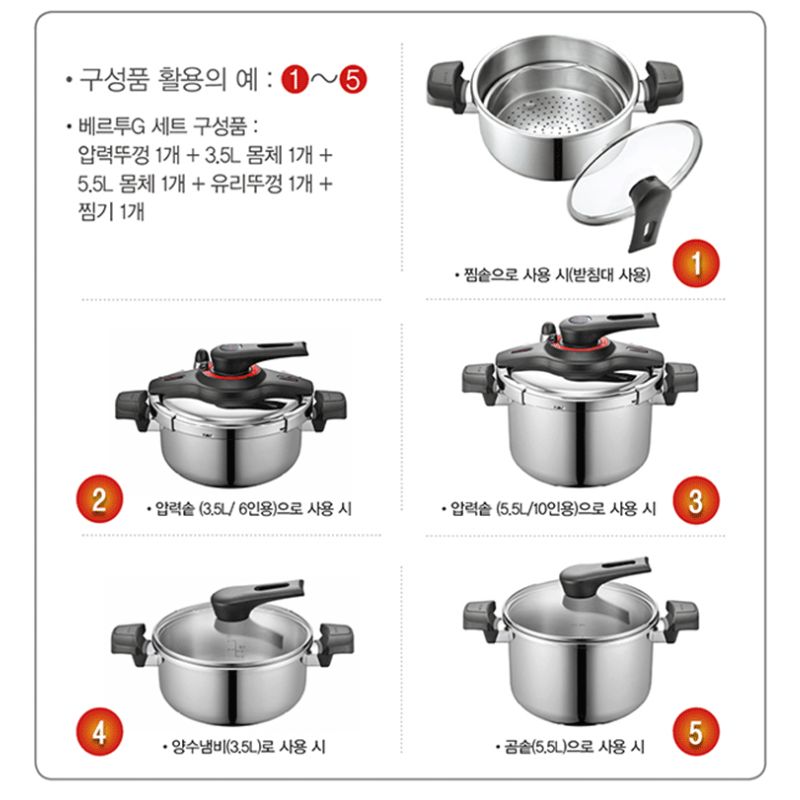 • 구성품 활용의 예 : 1~5

• 베르투G 세트 구성품 : 압력뚜껑 1개 + 3.5L 몸체 1개 + 5.5L 몸체 1개 + 유리뚜껑 1개 + 찜기 1개

1

• 찜솥으로 사용 시(받침대 사용)

2

• 압력솥 (3.5L/ 6인용)으로 사용 시

• 압력솥 (5.5L/10인용)으로 사용 시

3

4

• 양수냄비(3.5L)로 사용 시

• 곰솥(5.5L)으로 사용 시

5