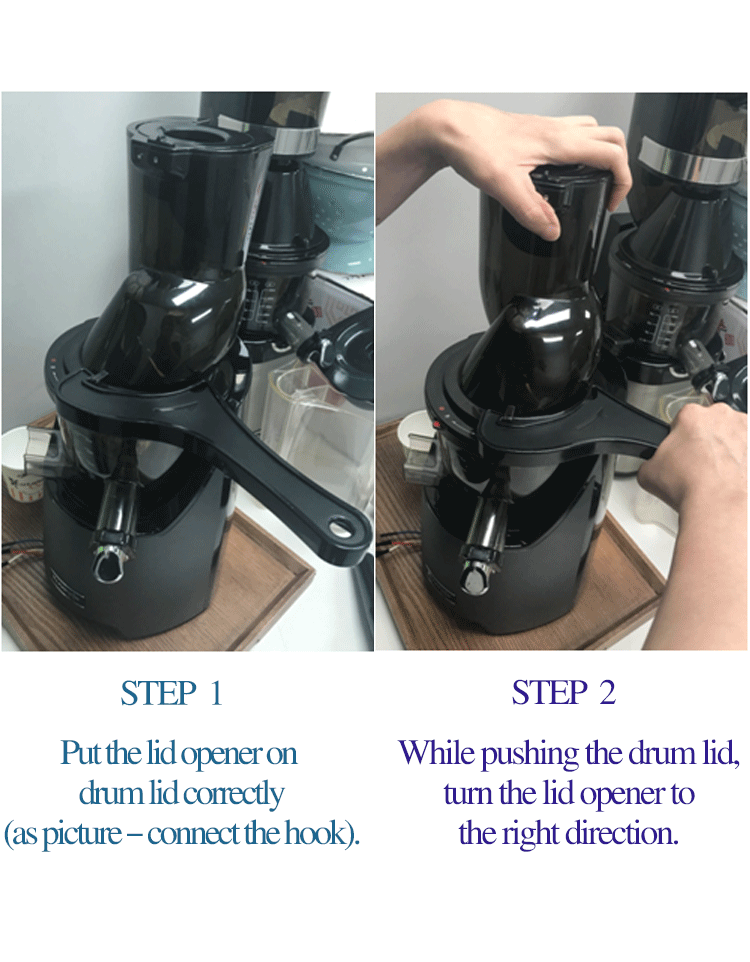 STEP 1

Put the lid opener on drum lid correctly (as picture – connect the hook).

STEP 2

While pushing the drum lid, turn the lid opener to the right direction.