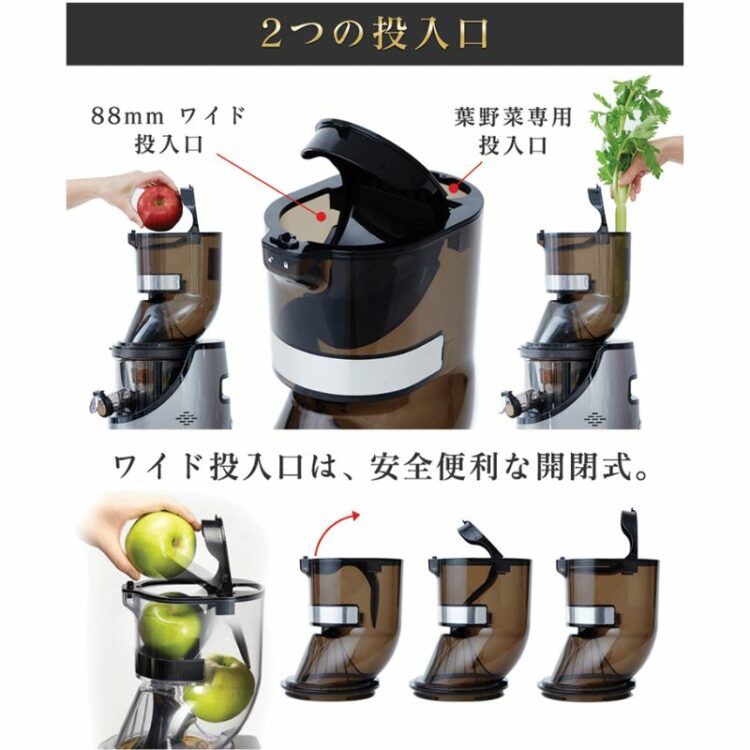 2つの投入口

88mm ワイド
投入口

葉野菜専用
投入口

ワイド投入口は、安全便利な開閉式。