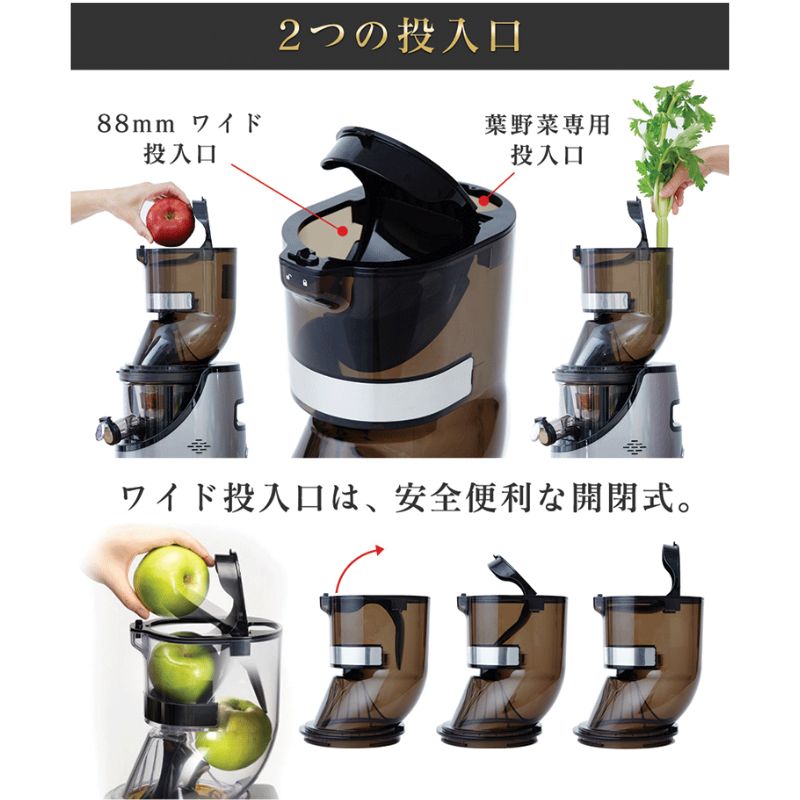 2つの投入口

88mm ワイド
投入口

葉野菜専用
投入口

ワイド投入口は、安全便利な開閉式。