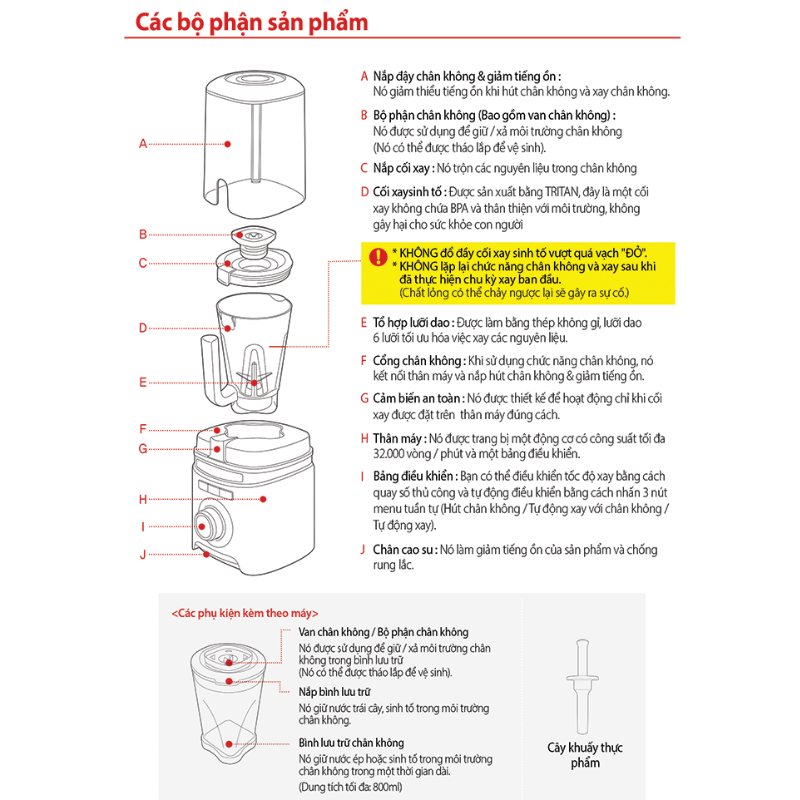 Các bộ phận sản phẩm

A
B
C
D
E
F
G
H
I
J

A Nắp đậy chân không & giảm tiếng ồn :
Nó giảm thiểu tiếng ồn khi hút chân không và xay chân không.

B Bộ phận chân không (Bao gồm van chân không) :
Nó được sử dụng để giữ / xả môi trường chân không
(Nó có thể được tháo lắp để vệ sinh).

C Nắp cối xay : Nó trộn các nguyên liệu trong chân không

D Cối xaysinh tố : Được sản xuất bằng TRITAN, đây là một cối xay không chứa BPA và thân thiện với môi trường, không gây hại cho sức khỏe con người

* KHÔNG đổ đầy cối xay sinh tố vượt quá vạch "ĐỎ".
* KHÔNG lặp lại chức năng chân không và xay sau khi đã thực hiện chu kỳ xay ban đầu.
(Chất lỏng có thể chảy ngược lại sẽ gây ra sự cố.)

E Tổ hợp lưỡi dao : Được làm bằng thép không gỉ, lưỡi dao 6 lưỡi tối ưu hóa việc xay các nguyên liệu.

F Cổng chân không : Khi sử dụng chức năng chân không, nó kết nối thân máy và nắp hút chân không & giảm tiếng ồn.

G Cảm biến an toàn : Nó được thiết kế để hoạt động chỉ khi cối xay được đặt trên thân máy đúng cách.

H Thân máy : Nó được trang bị một động cơ có công suất tối đa 32.000 vòng / phút và một bảng điều khiển.

I Bảng điều khiển : Bạn có thể điều khiển tốc độ xay bằng cách quay số thủ công và tự động điều khiển bằng cách nhấn 3 nút menu tuần tự (Hút chân không / Tự động xay với chân không / Tự động xay).

J Chân cao su : Nó làm giảm tiếng ồn của sản phẩm và chống rung lắc.

<Các phụ kiện kèm theo máy>

Van chân không / Bộ phận chân không
Nó được sử dụng để giữ / xả môi trường chân không trong bình lưu trữ
(Nó có thể được tháo lắp để vệ sinh).

Nắp bình lưu trữ
Nó giữ nước trái cây, sinh tố trong môi trường chân không.

Bình lưu trữ chân không
Nó giữ nước ép hoặc sinh tố trong môi trường chân không trong một thời gian dài.
(Dung tích tối đa: 800ml)

Cây khuấy thực phẩm