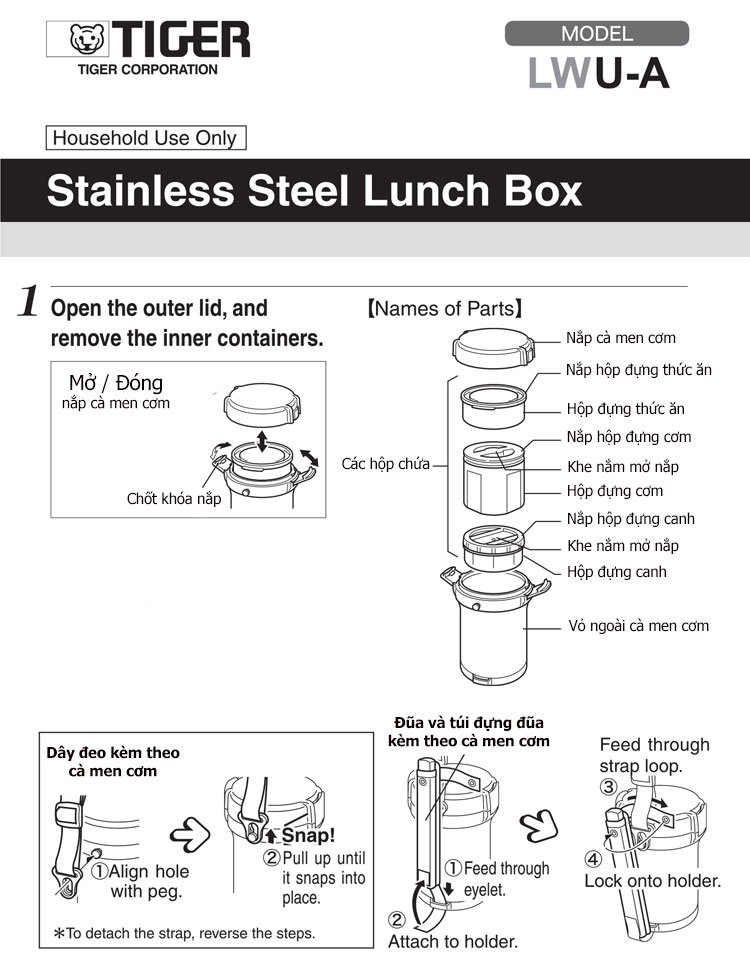 TIGER
TIGER CORPORATION

MODEL
LWU-A

Household Use Only

Stainless Steel Lunch Box

1 Open the outer lid, and remove the inner containers.

Mở / Đóng
nắp cà men cơm

Chốt khóa nắp

【Names of Parts】

Nắp cà men cơm
Nắp hộp đựng thức ăn
Hộp đựng thức ăn
Nắp hộp đựng cơm
Khe nắm mở nắp
Hộp đựng cơm
Nắp hộp đựng canh
Khe nắm mở nắp
Hộp đựng canh
Vỏ ngoài cà men cơm

Các hộp chứa

Dây đeo kèm theo cà men cơm

①Align hole with peg.

Snap!
②Pull up until it snaps into place.

*To detach the strap, reverse the steps.

Đũa và túi đựng đũa kèm theo cà men cơm

①Feed through eyelet.

②
Attach to holder.

Feed through strap loop.
③

④
Lock onto holder.