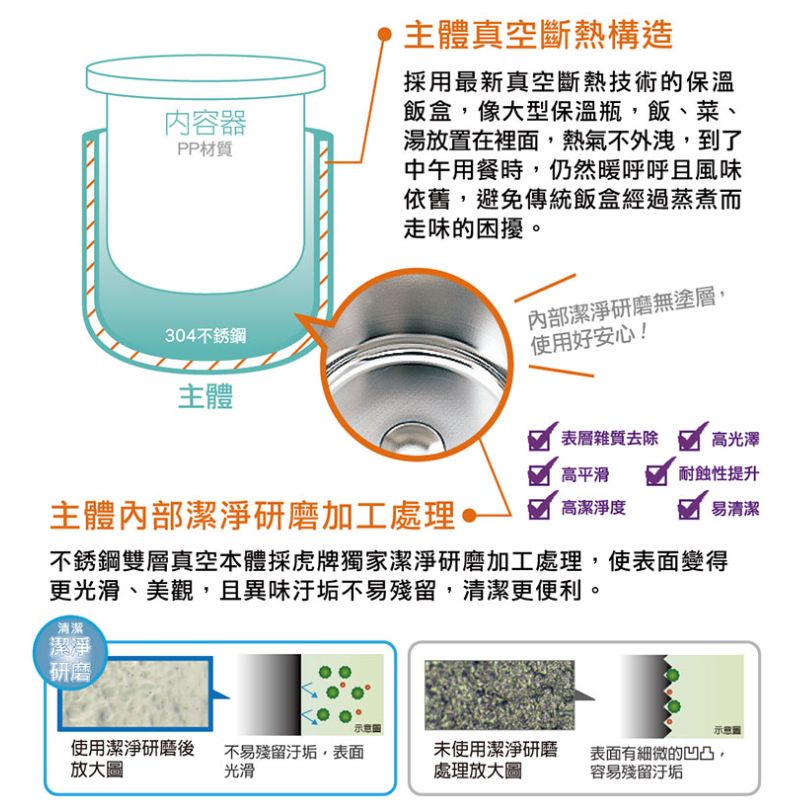 主體真空斷熱構造

採用最新真空斷熱技術的保溫飯盒，像大型保溫瓶，飯、菜、湯放置在裡面，熱氣不外洩，到了中午用餐時，仍然暖呼呼且風味依舊，避免傳統飯盒經過蒸煮而走味的困擾。

內容器
PP材質

304不銹鋼

主體

內部潔淨研磨無塗層，使用好安心！

表層雜質去除
高光澤
高平滑
耐蝕性提升
高潔淨度
易清潔

主體內部潔淨研磨加工處理

不銹鋼雙層真空本體採虎牌獨家潔淨研磨加工處理，使表面變得更光滑、美觀，且異味汙垢不易殘留，清潔更便利。

清潔
潔淨研磨

示意圖

使用潔淨研磨後放大圖

不易殘留汙垢，表面光滑

示意圖

未使用潔淨研磨處理放大圖

表面有細微的凹凸，容易殘留汙垢