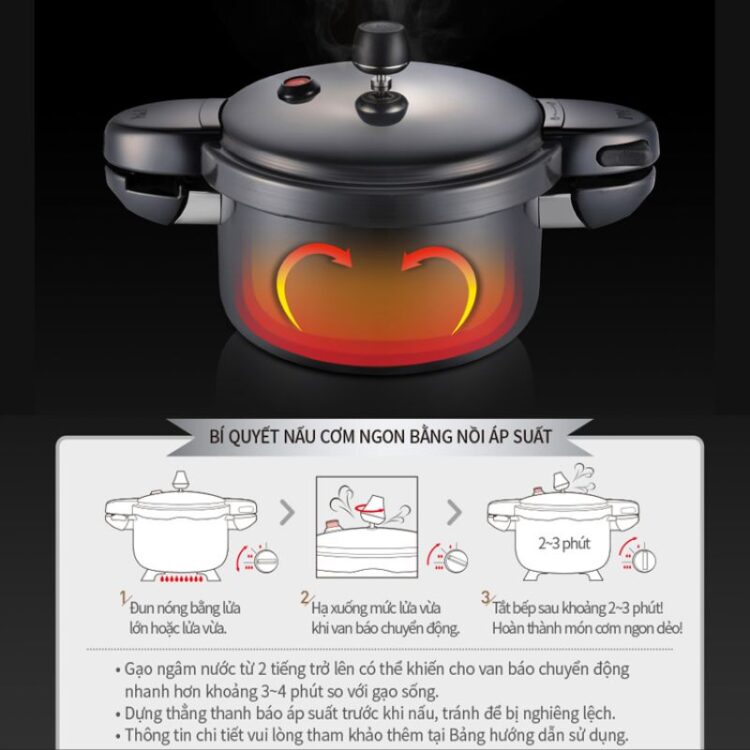 BÍ QUYẾT NẤU CƠM NGON BẰNG NỒI ÁP SUẤT

2~3 phút

1 Đun nóng bằng lửa lớn hoặc lửa vừa.

2 Hạ xuống mức lửa vừa khi van báo chuyển động.

3 Tắt bếp sau khoảng 2~3 phút! Hoàn thành món cơm ngon dẻo!

• Gạo ngâm nước từ 2 tiếng trở lên có thể khiến cho van báo chuyển động nhanh hơn khoảng 3~4 phút so với gạo sống.
• Dựng thẳng thanh báo áp suất trước khi nấu, tránh để bị nghiêng lệch.
• Thông tin chi tiết vui lòng tham khảo thêm tại Bảng hướng dẫn sử dụng.