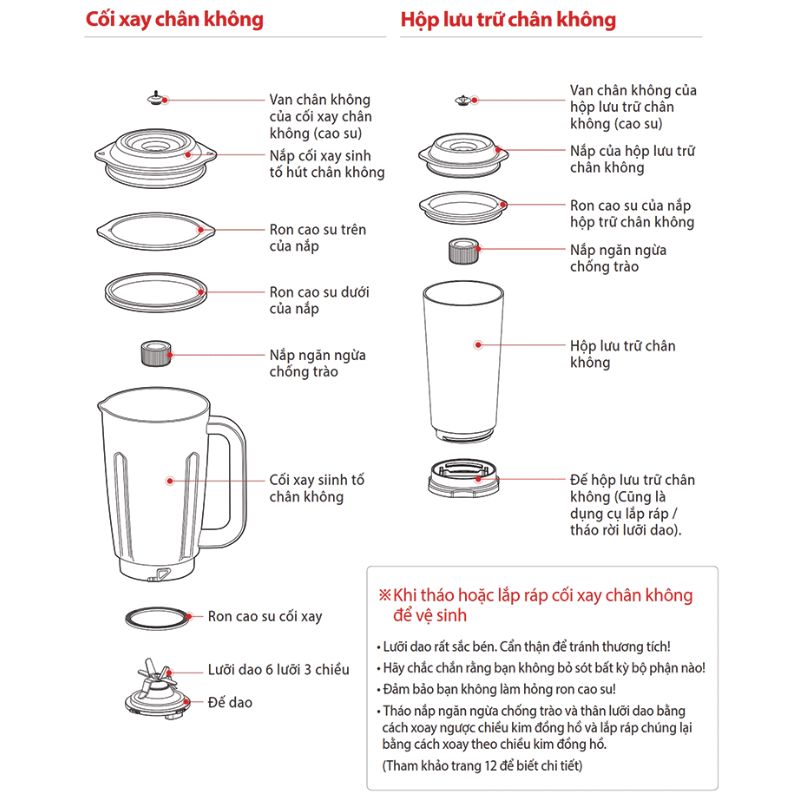 Cối xay chân không

Van chân không của cối xay chân không (cao su)

Nắp cối xay sinh tố hút chân không

Ron cao su trên của nắp

Ron cao su dưới của nắp

Nắp ngăn ngừa chống trào

Cối xay siinh tố chân không

Ron cao su cối xay

Lưỡi dao 6 lưỡi 3 chiều

Đế dao

Hộp lưu trữ chân không

Van chân không của hộp lưu trữ chân không (cao su)

Nắp của hộp lưu trữ chân không

Ron cao su của nắp hộp trữ chân không

Nắp ngăn ngừa chống trào

Hộp lưu trữ chân không

Đế hộp lưu trữ chân không (Cũng là dụng cụ lắp ráp / tháo rời lưỡi dao).

※Khi tháo hoặc lắp ráp cối xay chân không để vệ sinh

• Lưỡi dao rất sắc bén. Cẩn thận để tránh thương tích!
• Hãy chắc chắn rằng bạn không bỏ sót bất kỳ bộ phận nào!
• Đảm bảo bạn không làm hỏng ron cao su!
• Tháo nắp ngăn ngừa chống trào và thân lưỡi dao bằng cách xoay ngược chiều kim đồng hồ và lắp ráp chúng lại bằng cách xoay theo chiều kim đồng hồ.
(Tham khảo trang 12 để biết chi tiết)