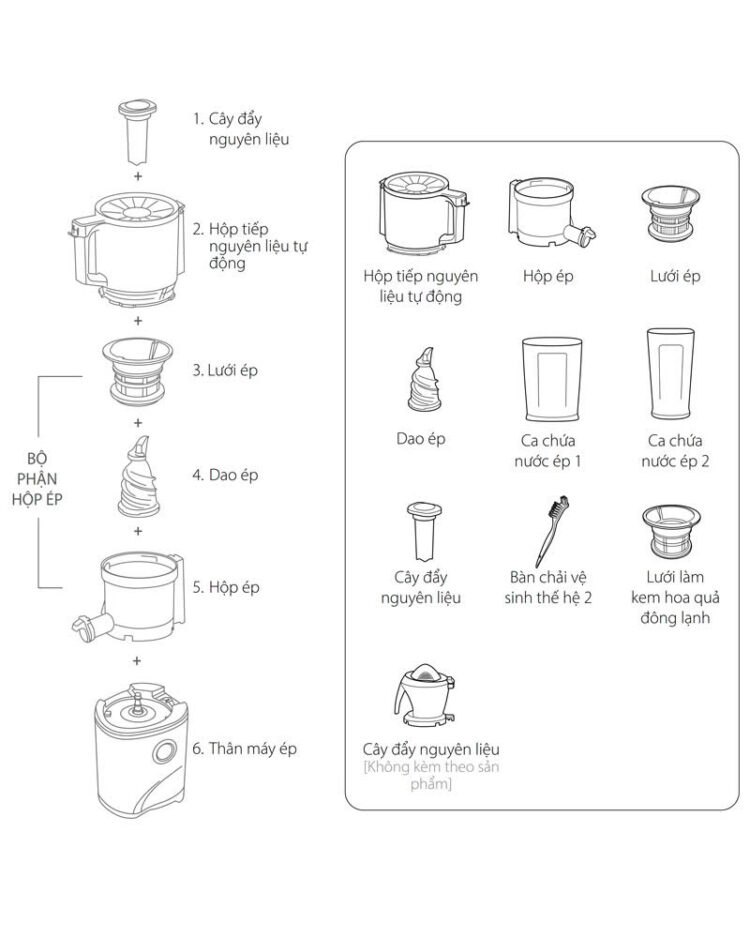 1. Cây đẩy nguyên liệu

+

2. Hộp tiếp nguyên liệu tự động

+

3. Lưới ép

+

BỘ PHẬN HỘP ÉP

4. Dao ép

+

5. Hộp ép

+

6. Thân máy ép

Hộp tiếp nguyên liệu tự động

Hộp ép

Lưới ép

Dao ép

Ca chứa nước ép 1

Ca chứa nước ép 2

Cây đẩy nguyên liệu

Bàn chải vệ sinh thế hệ 2

Lưới làm kem hoa quả đông lạnh

Cây đẩy nguyên liệu [Không kèm theo sản phẩm]