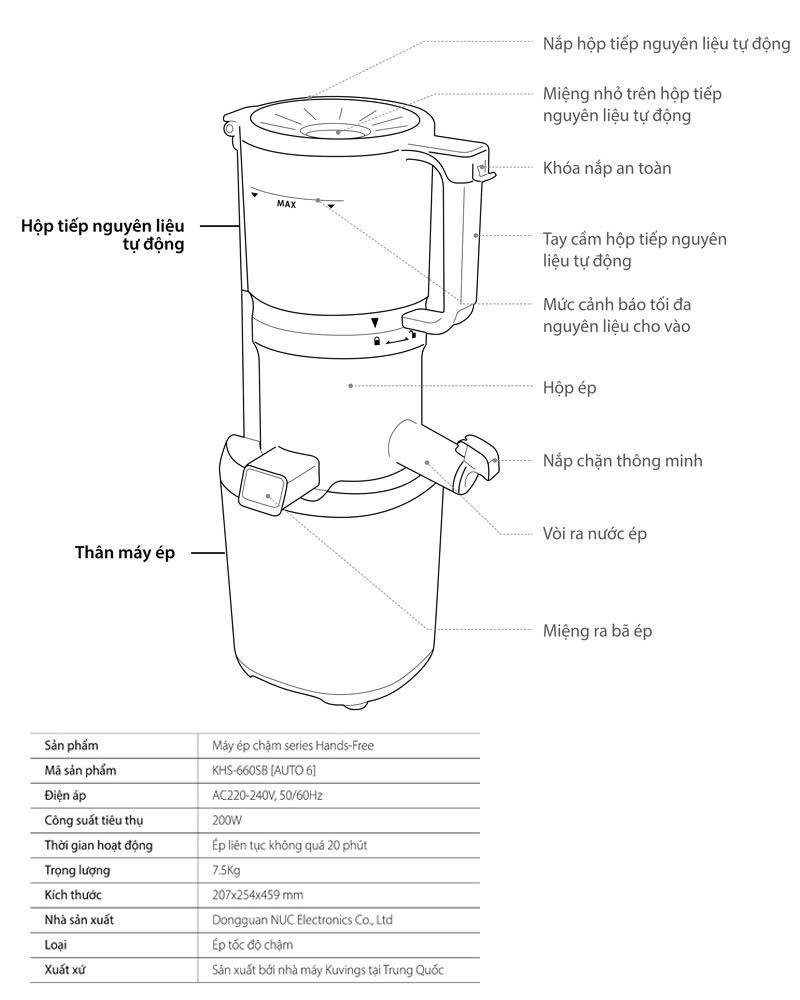 Nắp hộp tiếp nguyên liệu tự động

Miệng nhỏ trên hộp tiếp nguyên liệu tự động

Khóa nắp an toàn

Hộp tiếp nguyên liệu tự động

MAX

Tay cầm hộp tiếp nguyên liệu tự động

Mức cảnh báo tối đa nguyên liệu cho vào

Hộp ép

Nắp chặn thông minh

Vòi ra nước ép

Thân máy ép

Miệng ra bã ép

| Sản phẩm | Máy ép chậm series Hands-Free |
|---|---|
| Mã sản phẩm | KHS-660SB [AUTO 6] |
| Điện áp | AC220-240V, 50/60Hz |
| Công suất tiêu thụ | 200W |
| Thời gian hoạt động | Ép liên tục không quá 20 phút |
| Trọng lượng | 7.5Kg |
| Kích thước | 207x254x459 mm |
| Nhà sản xuất | Dongguan NUC Electronics Co., Ltd |
| Loại | Ép tốc độ chậm |
| Xuất xứ | Sản xuất bởi nhà máy Kuvings tại Trung Quốc |